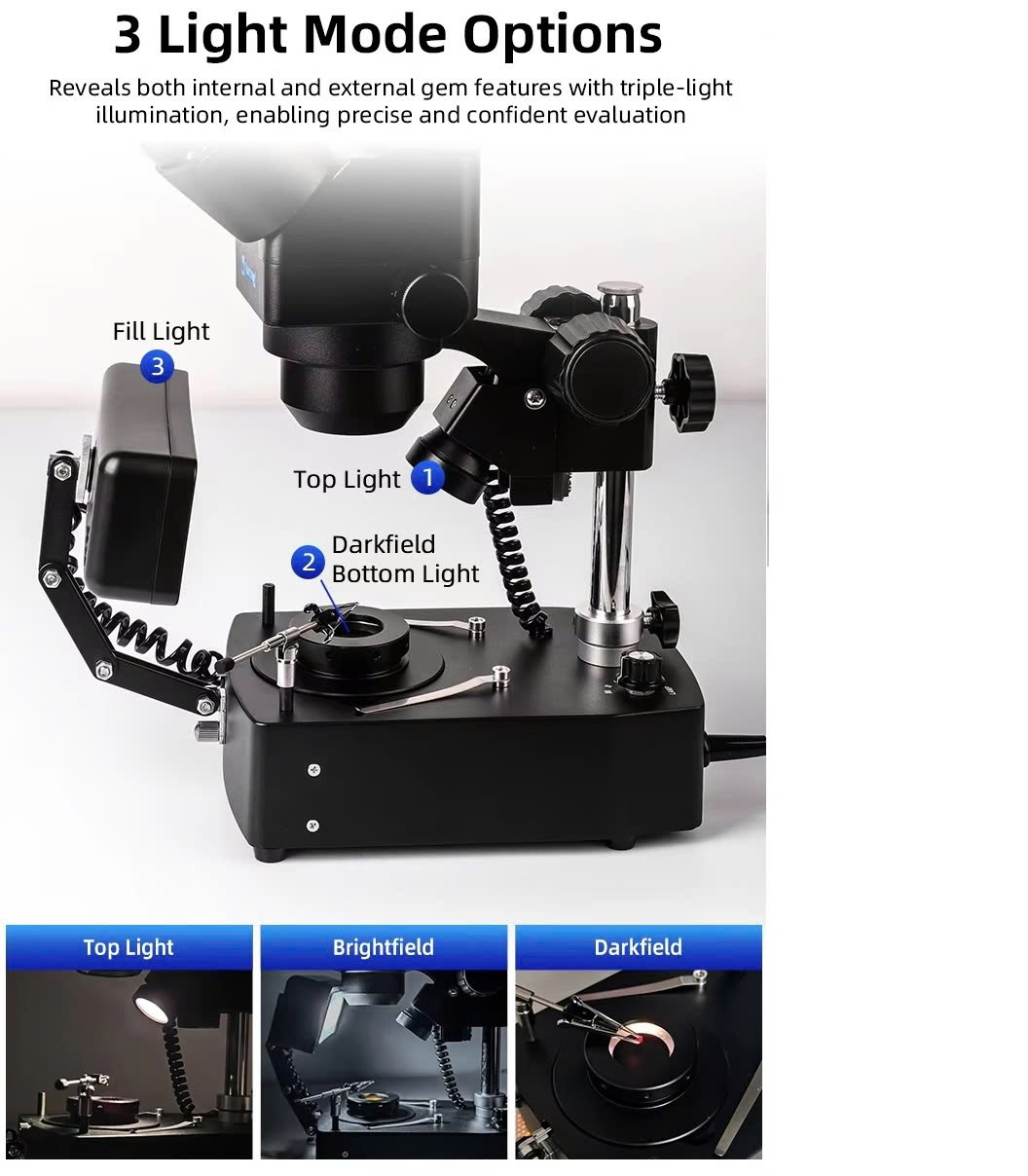 3 Light Mode Options

Reveals both internal and external gem features with triple-light illumination, enabling precise and confident evaluation

Fill Light
3

Top Light 1

2 Darkfield Bottom Light

Top Light

Brightfield

Darkfield